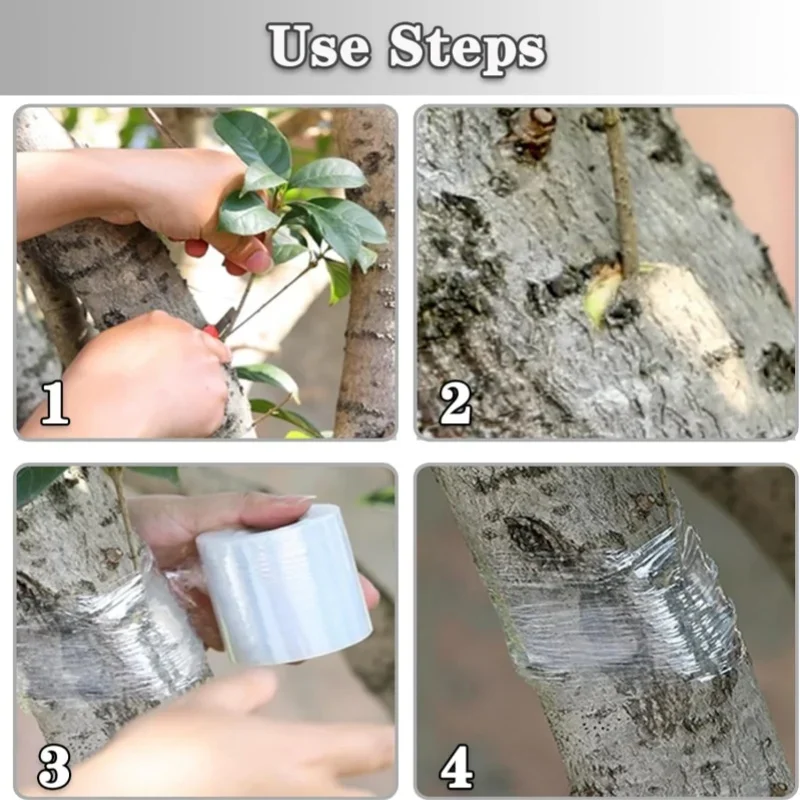 Use Steps

1

2

3

4